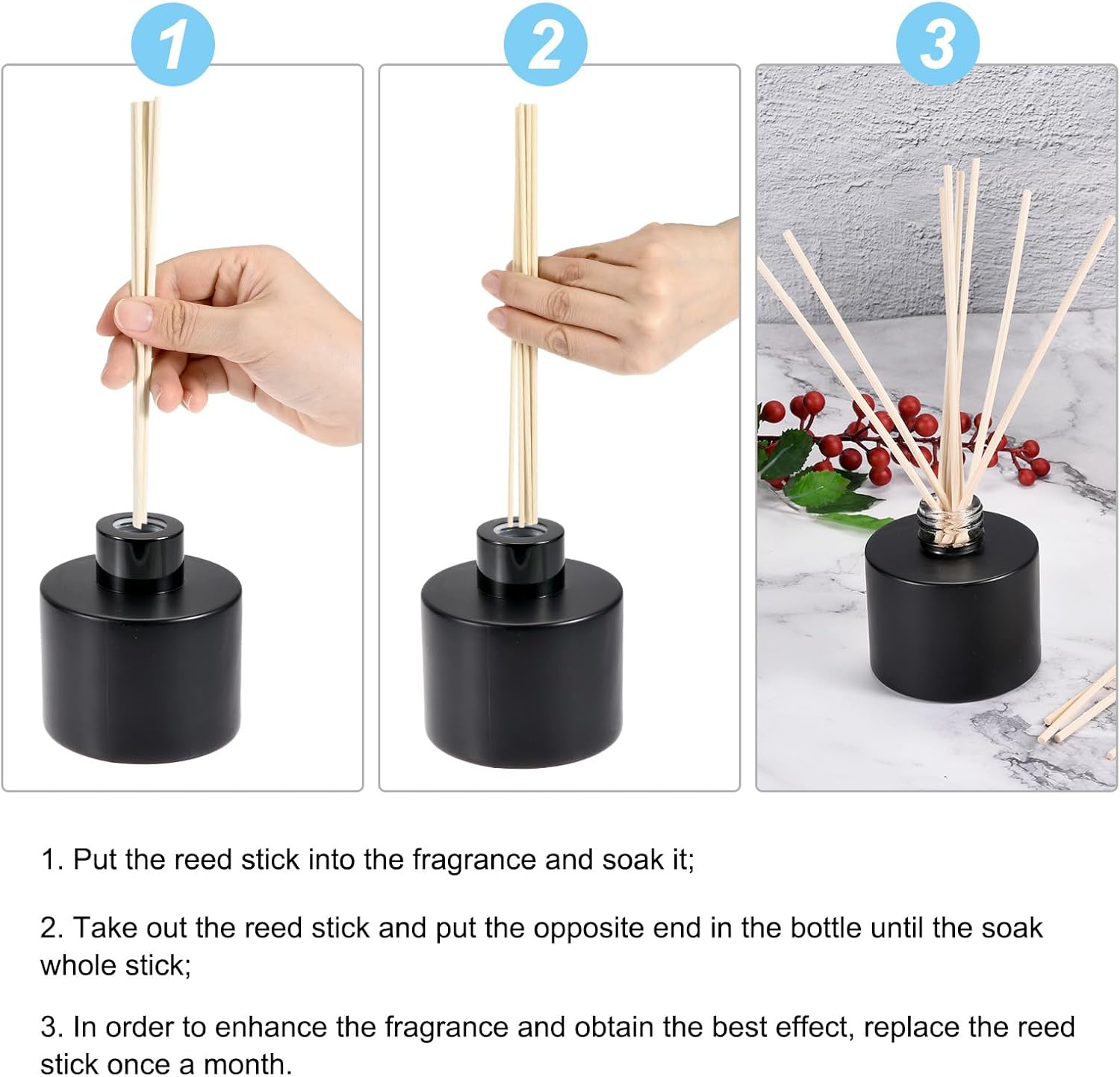 1

2

3

1. Put the reed stick into the fragrance and soak it;

2. Take out the reed stick and put the opposite end in the bottle until the soak whole stick;

3. In order to enhance the fragrance and obtain the best effect, replace the reed stick once a month.