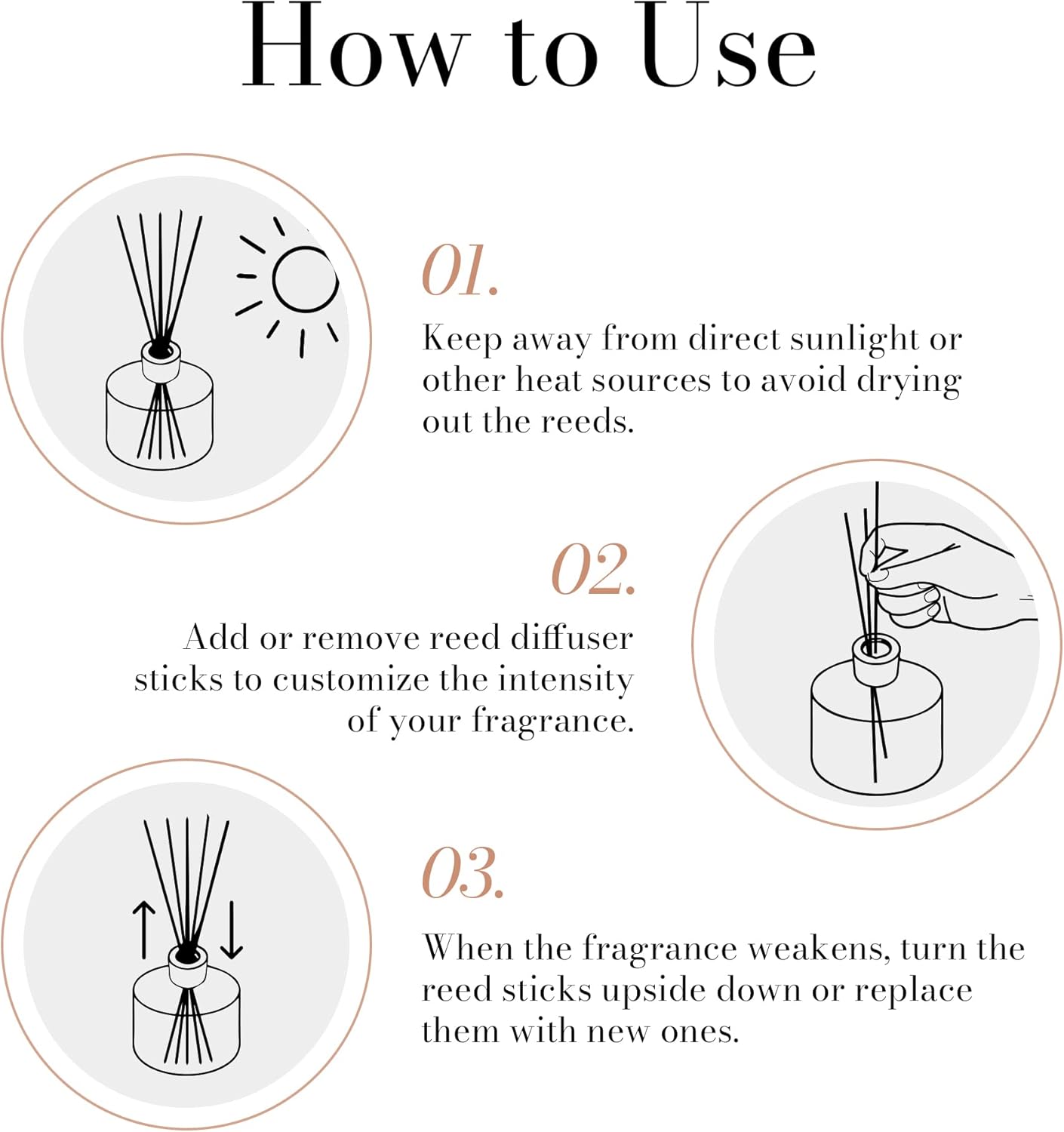 How to Use

01.

Keep away from direct sunlight or other heat sources to avoid drying out the reeds.

02.

Add or remove reed diffuser sticks to customize the intensity of your fragrance.

03.

When the fragrance weakens, turn the reed sticks upside down or replace them with new ones.