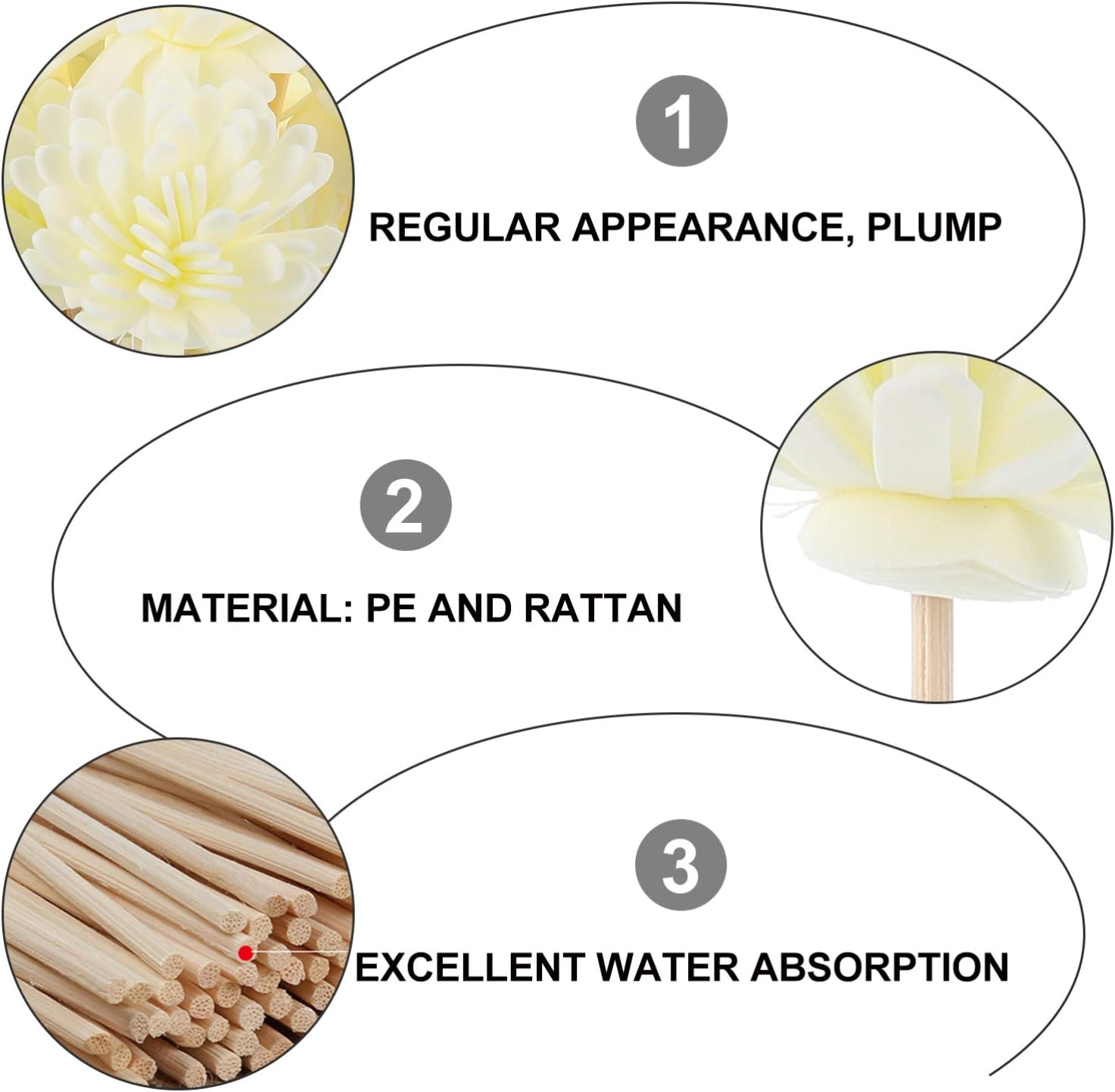 1

REGULAR APPEARANCE, PLUMP

2

MATERIAL: PE AND RATTAN

3

EXCELLENT WATER ABSORPTION