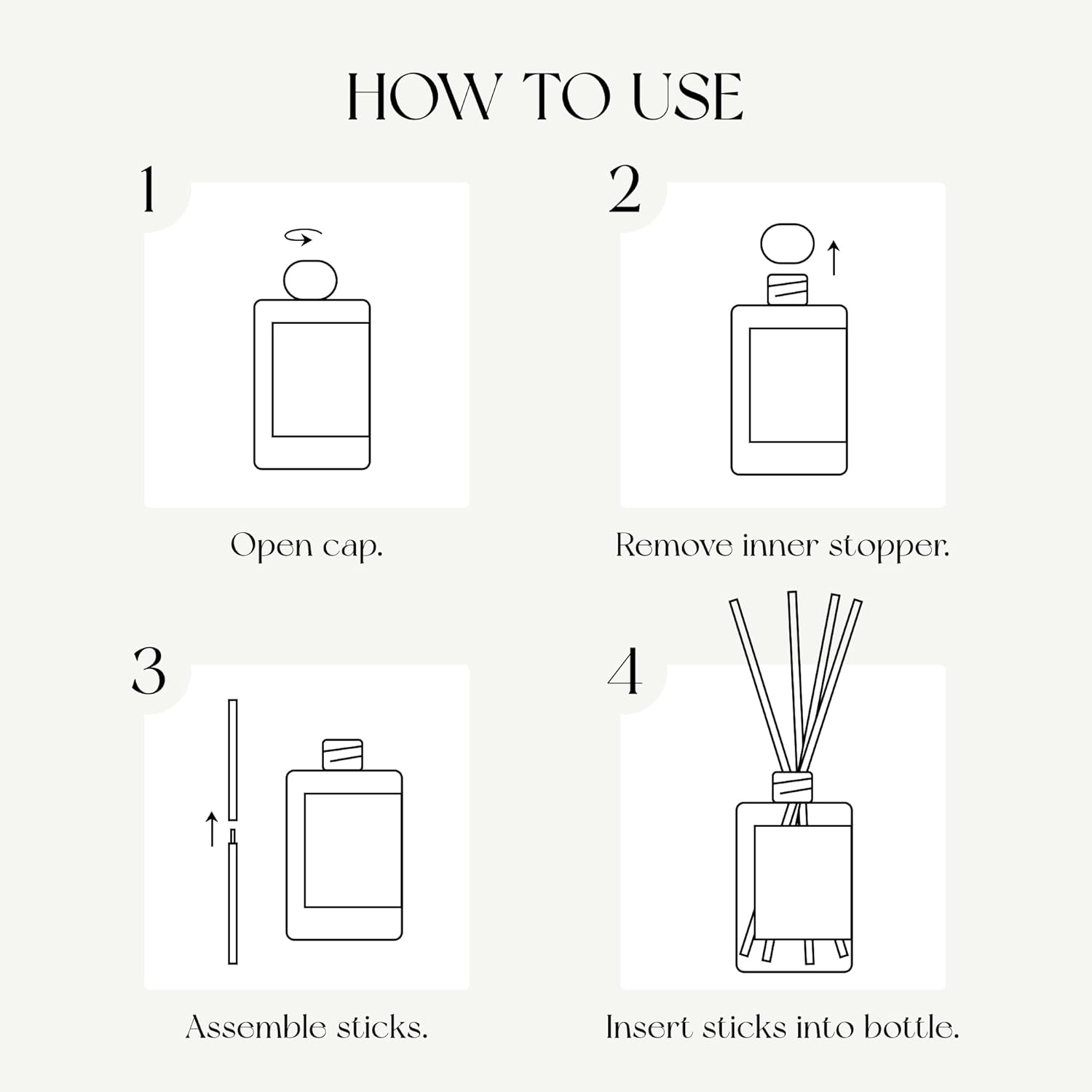 HOW TO USE

1

Open cap.

2

Remove inner stopper.

3

Assemble sticks.

4

Insert sticks into bottle.