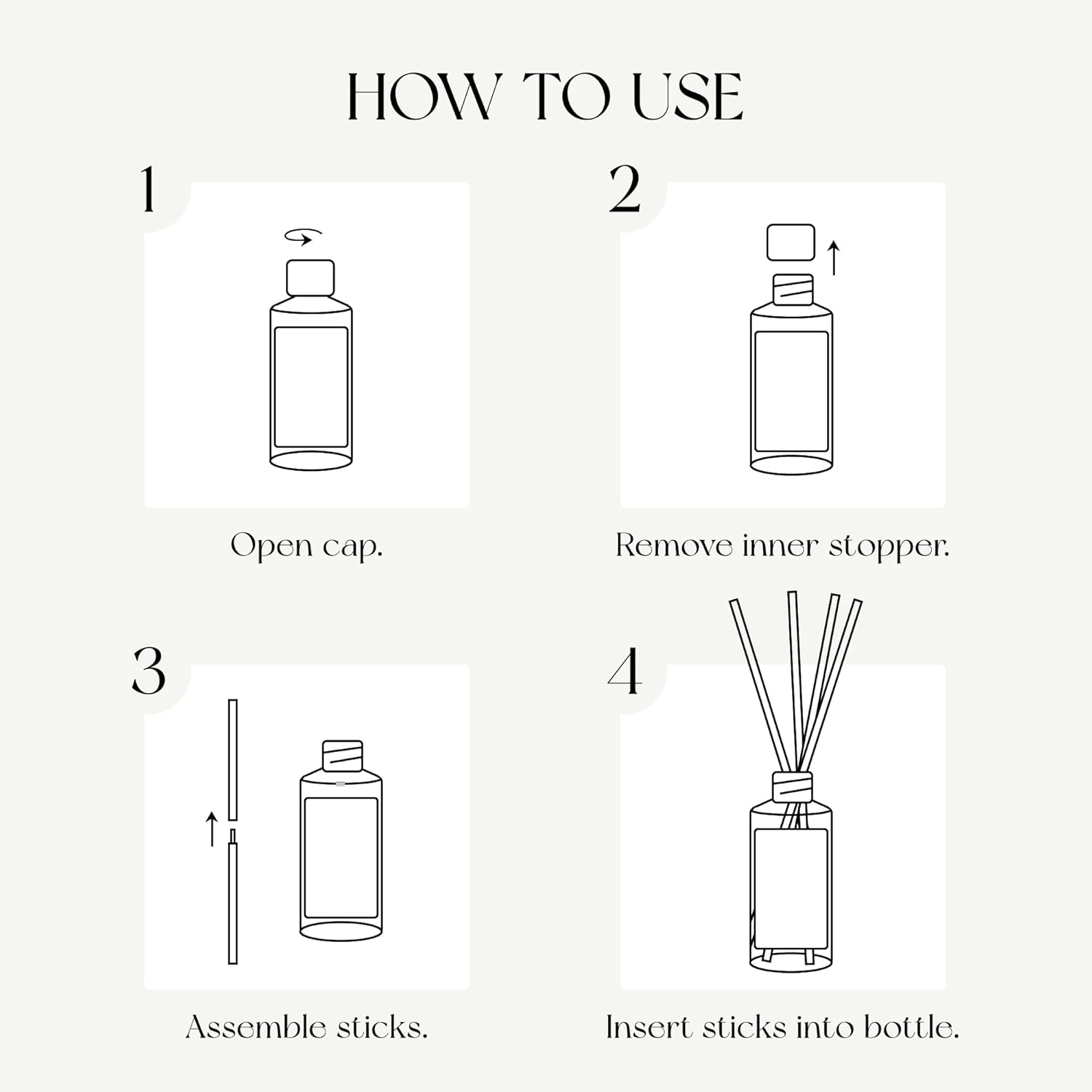 HOW TO USE

1

Open cap.

2

Remove inner stopper.

3

Assemble sticks.

4

Insert sticks into bottle.