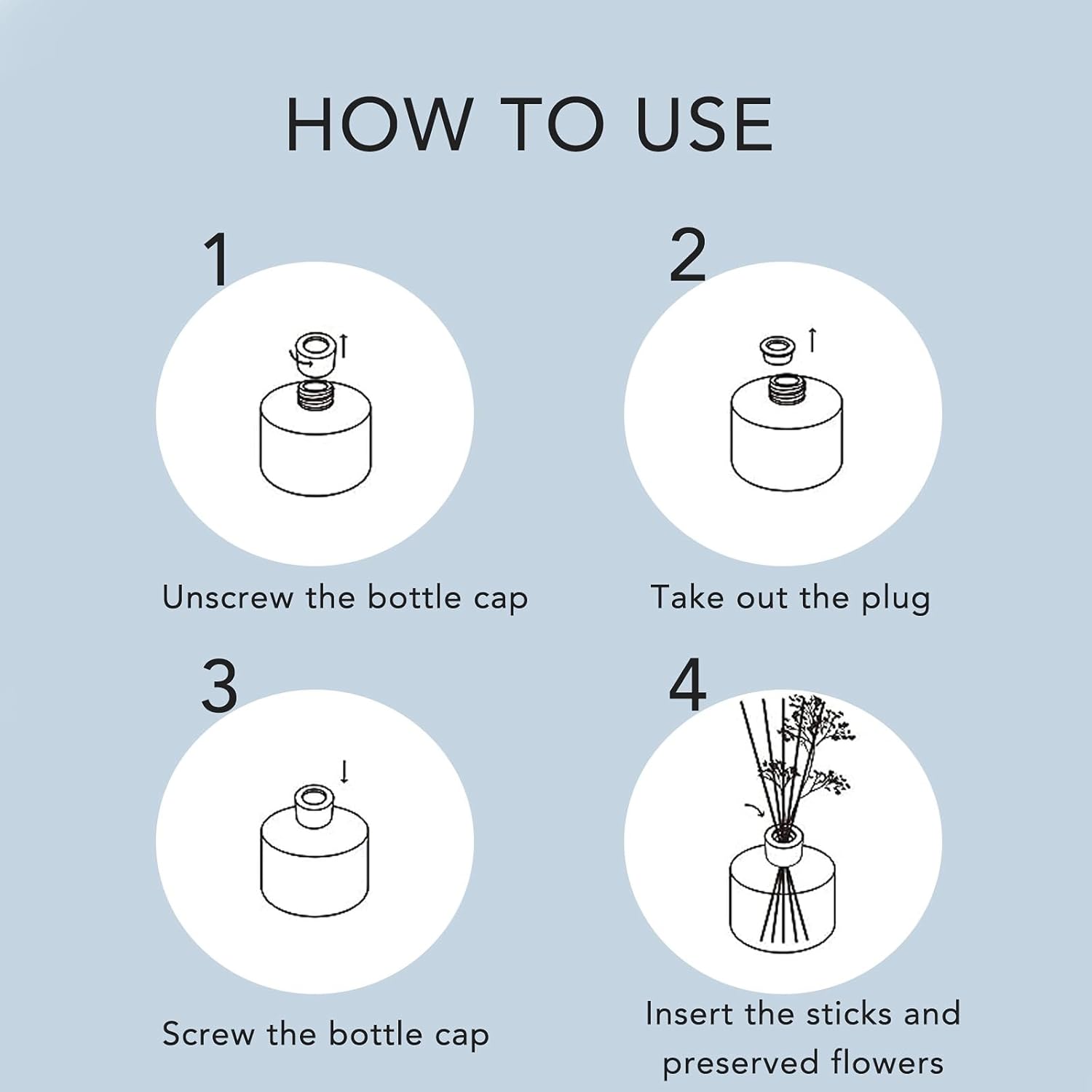 HOW TO USE

1

Unscrew the bottle cap

2

Take out the plug

3

Screw the bottle cap

4

Insert the sticks and preserved flowers