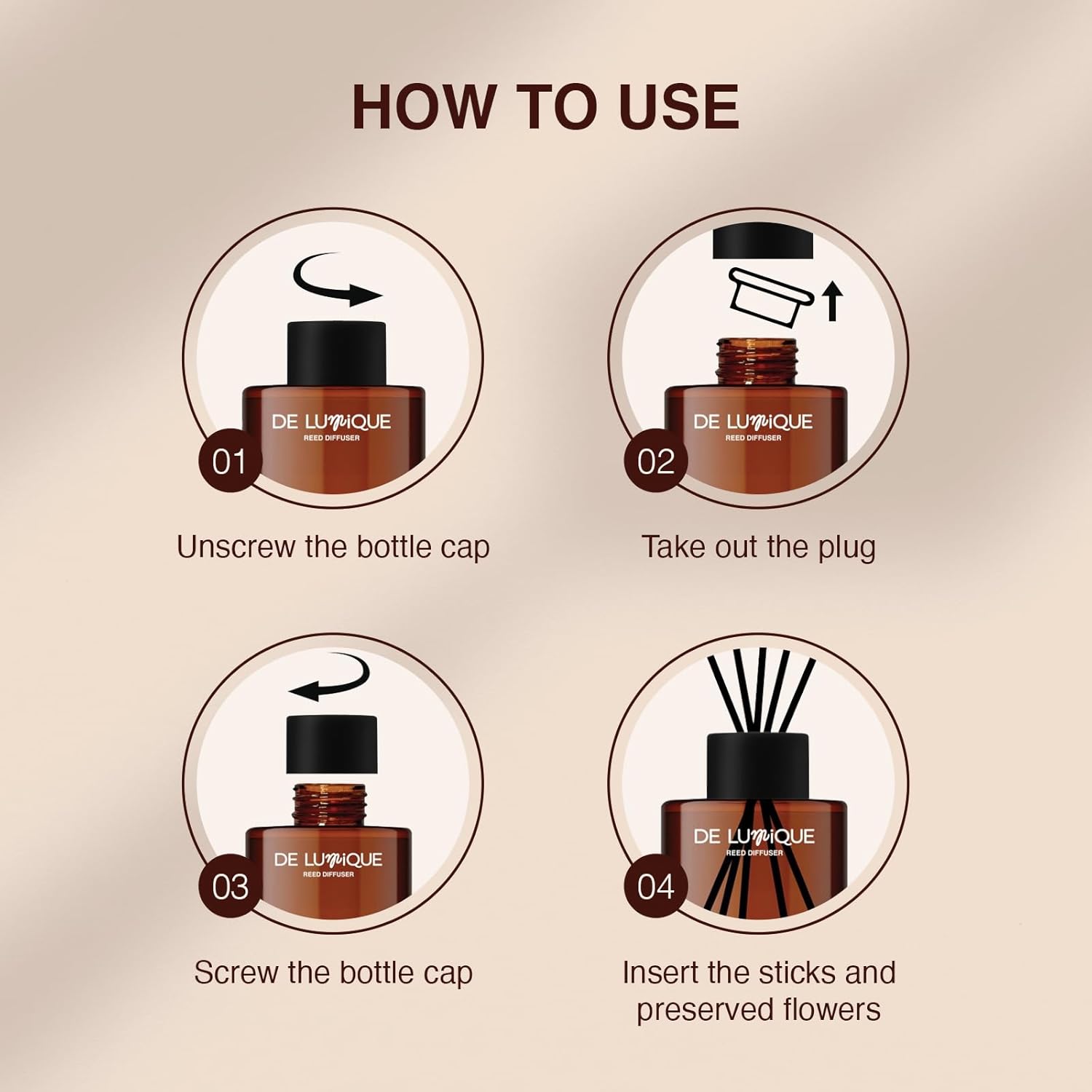 HOW TO USE

DE LUMIQUE
REED DIFFUSER

01

Unscrew the bottle cap

DE LUMIQUE
REED DIFFUSER

02

Take out the plug

DE LUMIQUE
REED DIFFUSER

03

Screw the bottle cap

DE LUMIQUE
REED DIFFUSER

04

Insert the sticks and preserved flowers