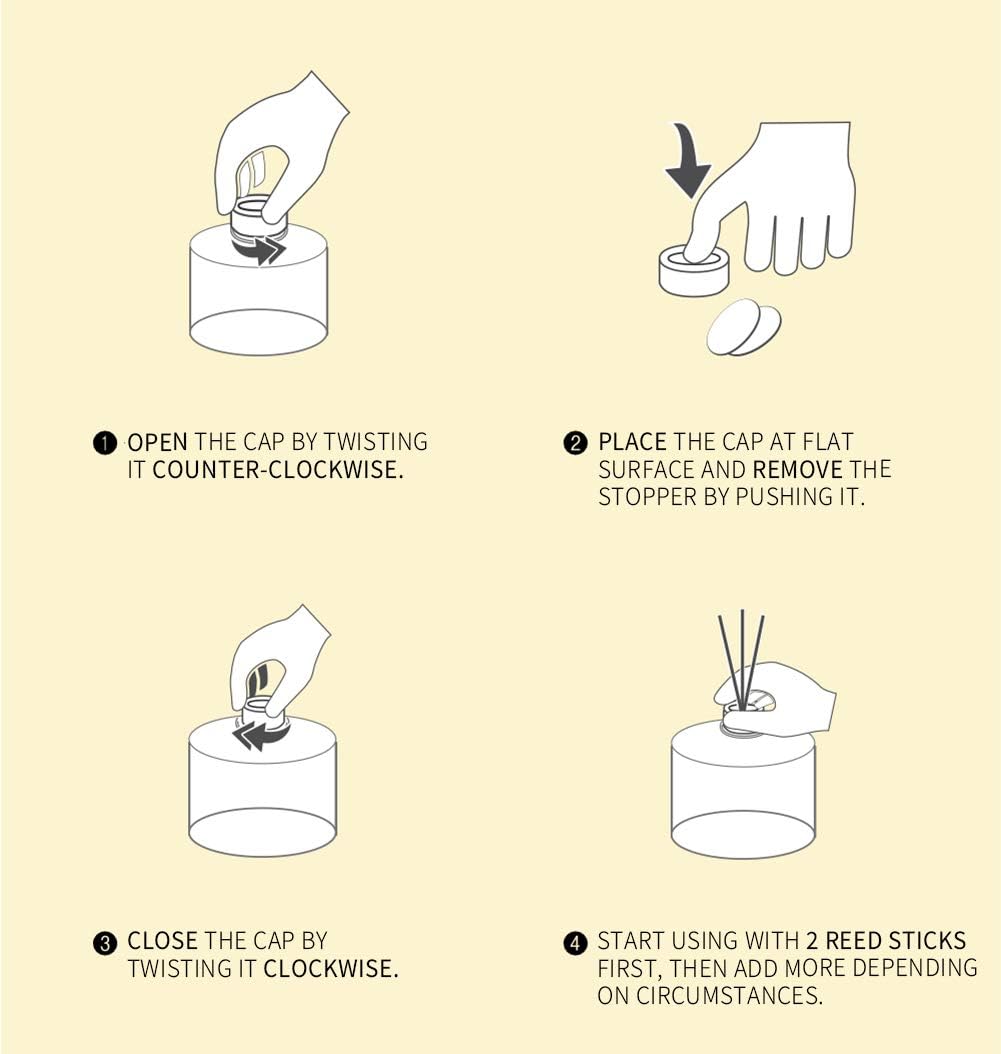 ❶ OPEN THE CAP BY TWISTING IT COUNTER-CLOCKWISE.

❷ PLACE THE CAP AT FLAT SURFACE AND REMOVE THE STOPPER BY PUSHING IT.

❸ CLOSE THE CAP BY TWISTING IT CLOCKWISE.

❹ START USING WITH 2 REED STICKS FIRST, THEN ADD MORE DEPENDING ON CIRCUMSTANCES.