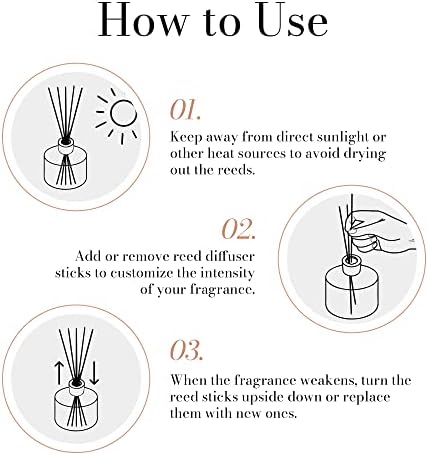 How to Use

01.

Keep away from direct sunlight or other heat sources to avoid drying out the reeds.

02.

Add or remove reed diffuser sticks to customize the intensity of your fragrance.

03.

When the fragrance weakens, turn the reed sticks upside down or replace them with new ones.