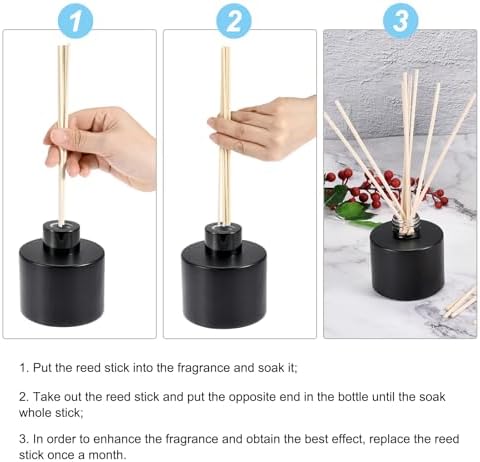 1

2

3

1. Put the reed stick into the fragrance and soak it;

2. Take out the reed stick and put the opposite end in the bottle until the soak whole stick;

3. In order to enhance the fragrance and obtain the best effect, replace the reed stick once a month.