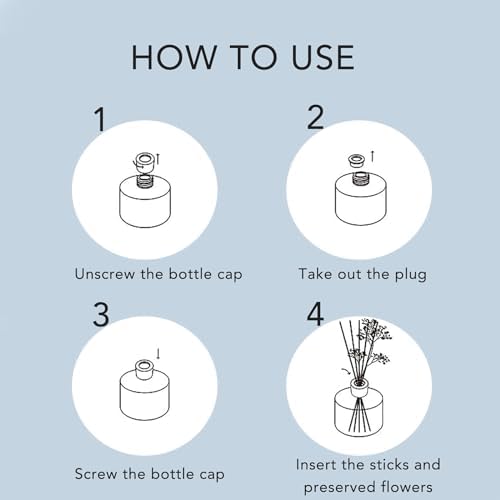 HOW TO USE

1

Unscrew the bottle cap

2

Take out the plug

3

Screw the bottle cap

4

Insert the sticks and preserved flowers