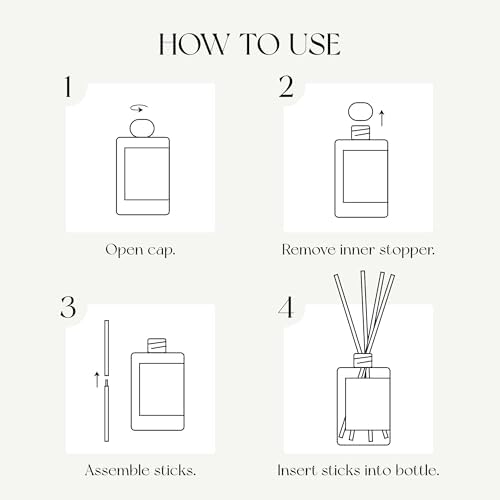 HOW TO USE

1

Open cap.

2

Remove inner stopper.

3

Assemble sticks.

4

Insert sticks into bottle.