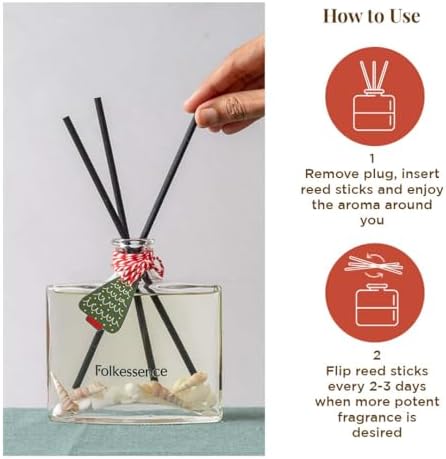 Folkessence

How to Use

1
Remove plug, insert reed sticks and enjoy the aroma around you

2
Flip reed sticks every 2-3 days when more potent fragrance is desired